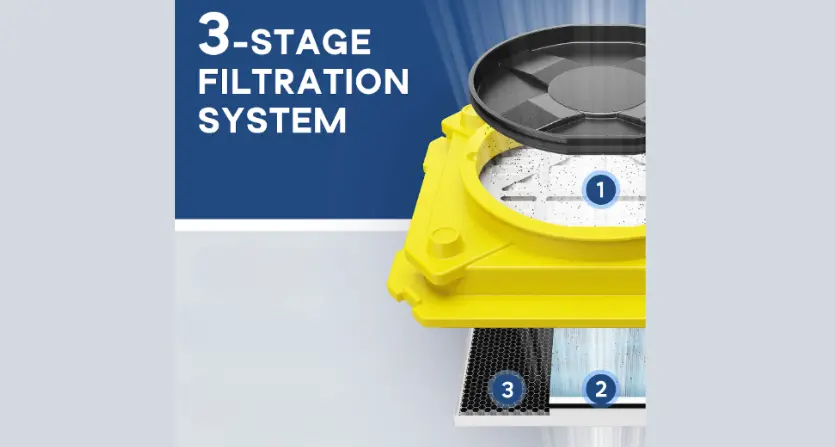 3-STAGE FILTRATION SYSTEM

1

3

2